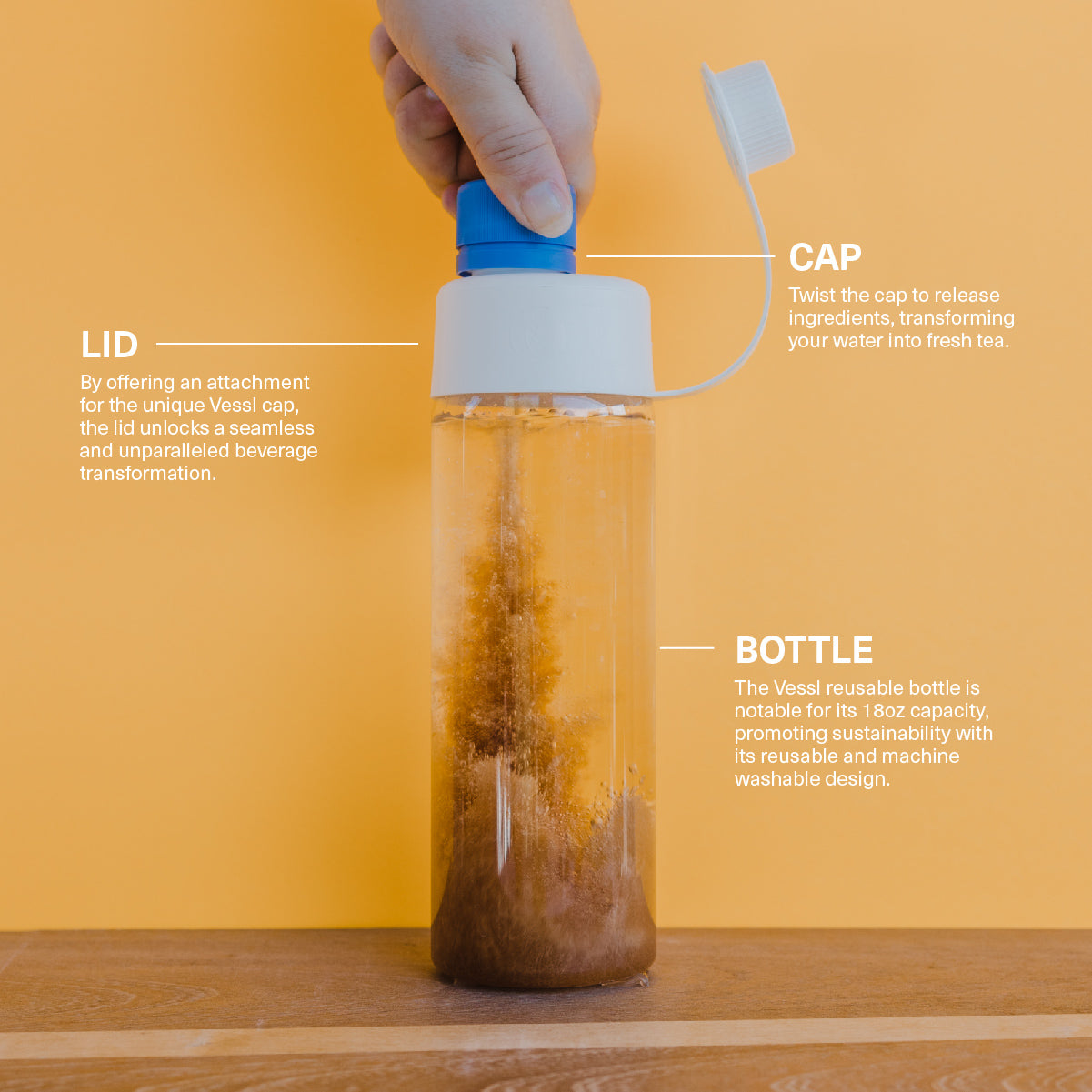 CAP
Twist the cap to release ingredients, transforming your water into fresh tea.

LID
By offering an attachment for the unique Vessl cap, the lid unlocks a seamless and unparalleled beverage transformation.

BOTTLE
The Vessl reusable bottle is notable for its 18oz capacity, promoting sustainability with its reusable and machine washable design.